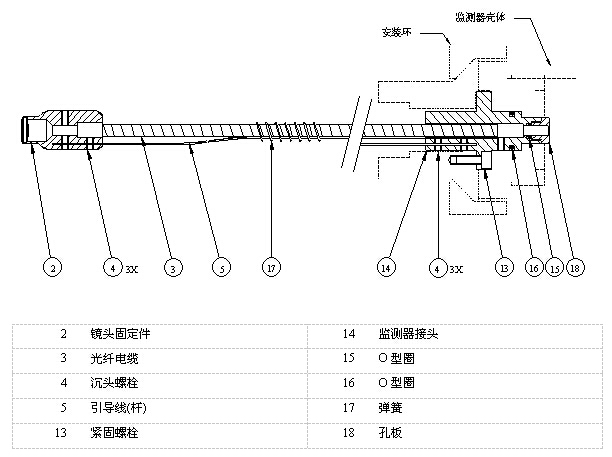 监测器壳体

安装环

2

4 3X

3

5

17

14

4 3X

13

16

15

18

| 2 | 镜头固定件 | 14 | 监测器接头 |
|---|---|---|---|
| 3 | 光纤电缆 | 15 | O 型圈 |
| 4 | 沉头螺栓 | 16 | O 型圈 |
| 5 | 引导线(杆) | 17 | 弹簧 |
| 13 | 紧固螺栓 | 18 | 孔板 |